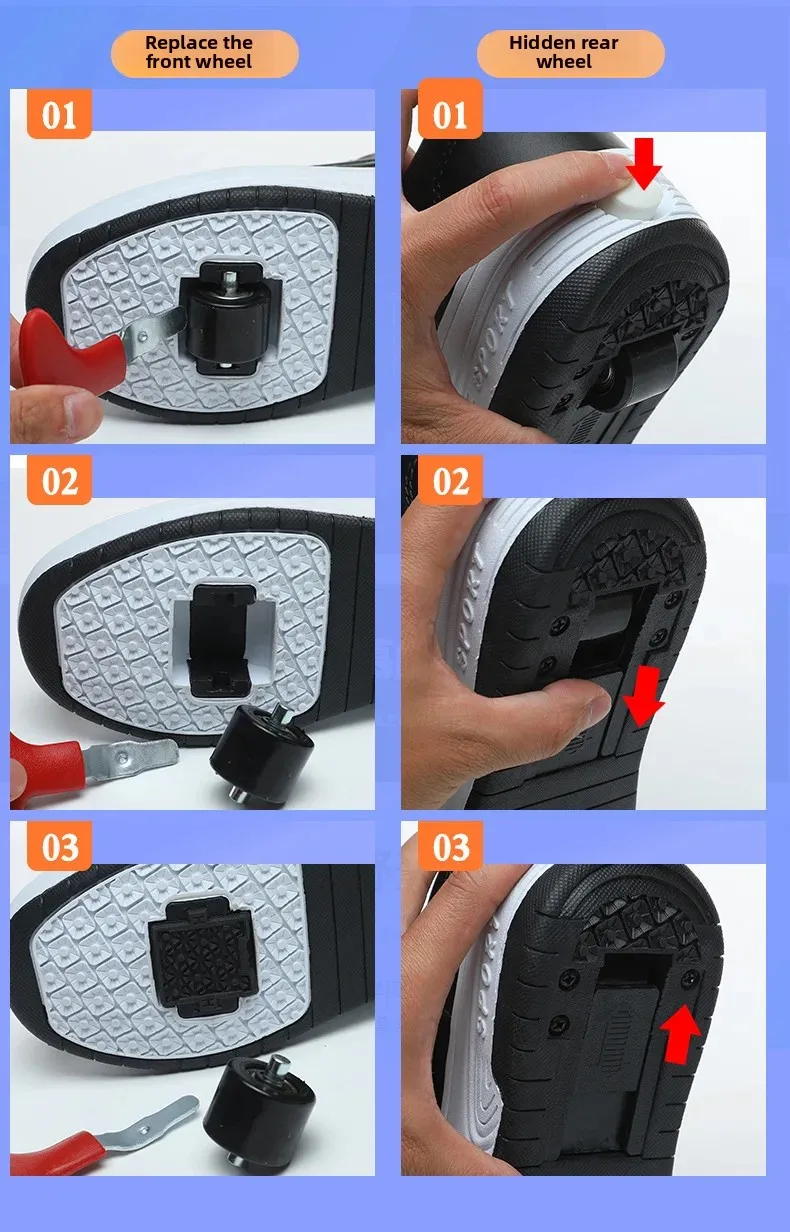 Replace the front wheel

01

02

03

Hidden rear wheel

01

SPORT

02

SPORT

03

SPORT